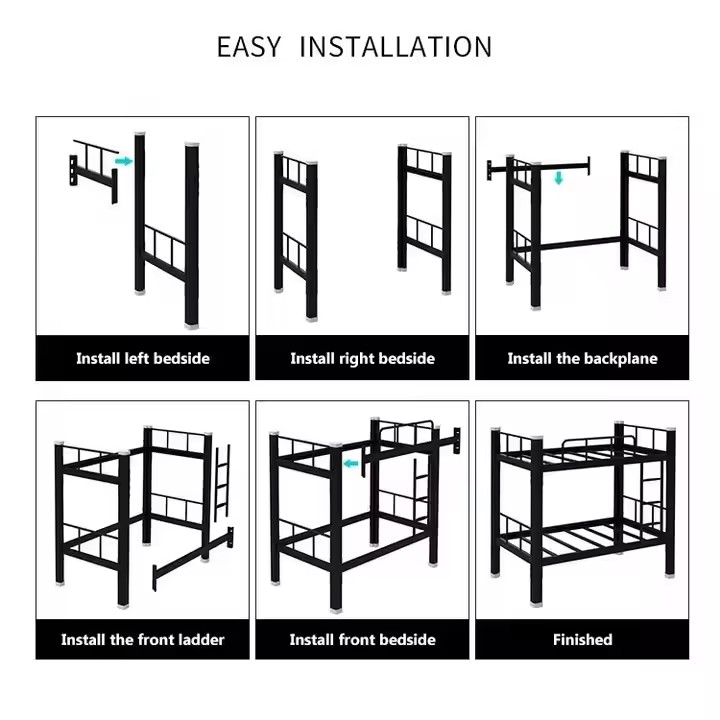 EASY INSTALLATION

Install left bedside

Install right bedside

Install the backplane

Install the front ladder

Install front bedside

Finished